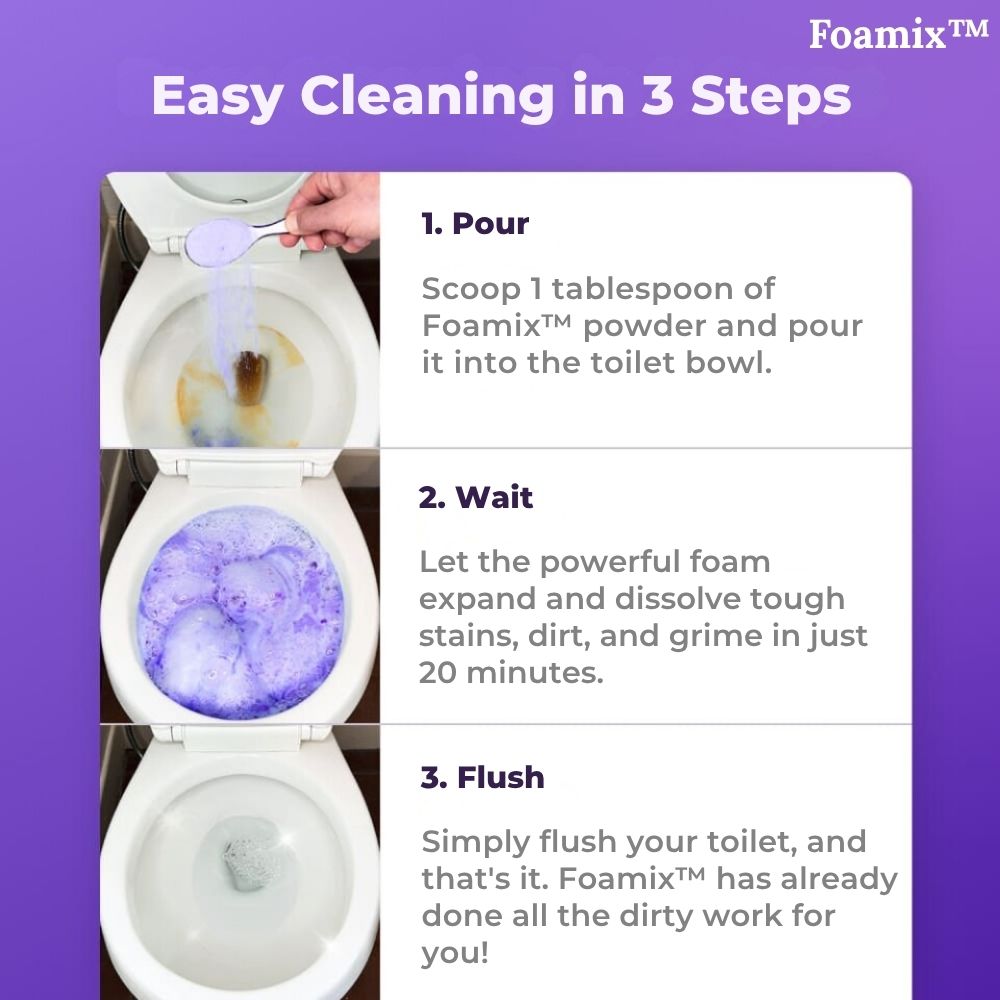 Foamix™

Easy Cleaning in 3 Steps

1. Pour

Scoop 1 tablespoon of Foamix™ powder and pour it into the toilet bowl.

2. Wait

Let the powerful foam expand and dissolve tough stains, dirt, and grime in just 20 minutes.

3. Flush

Simply flush your toilet, and that's it. Foamix™ has already done all the dirty work for you!